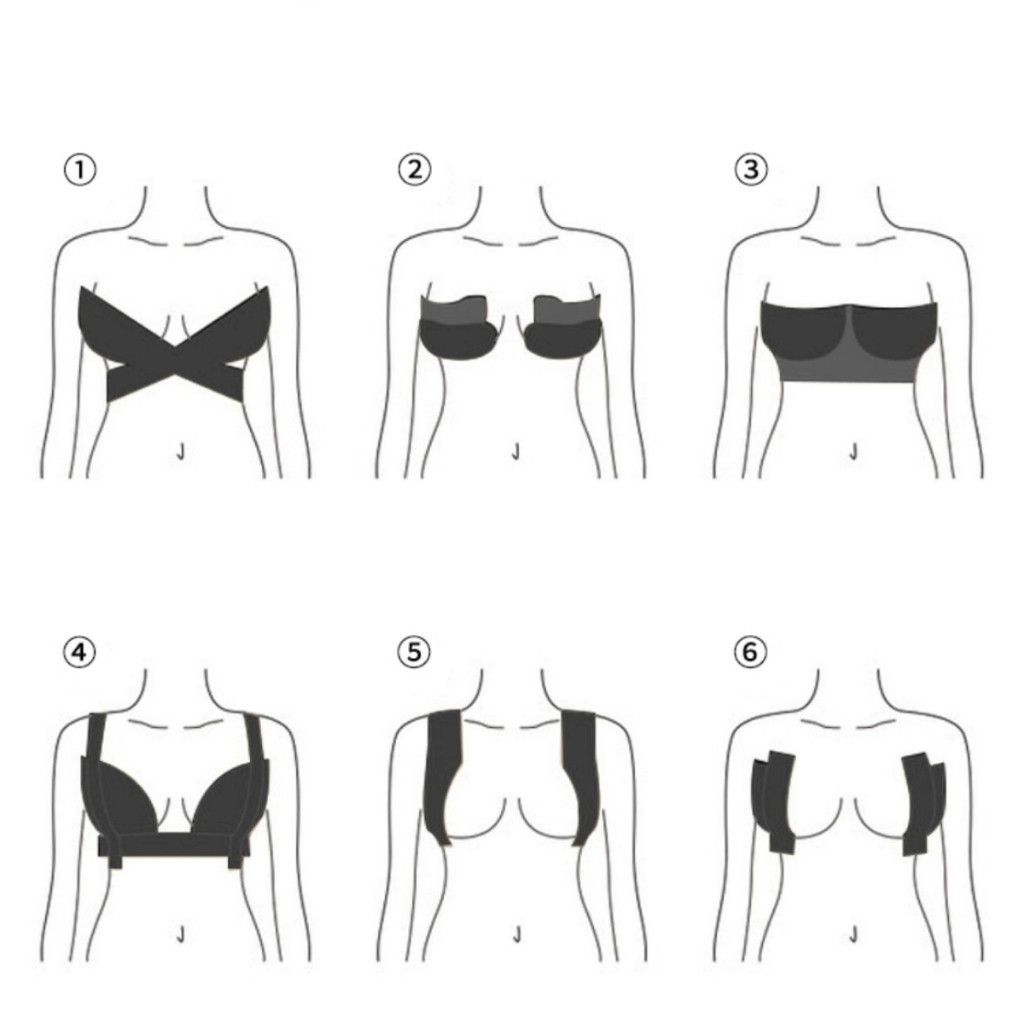 ①

②

③

④

⑤

⑥