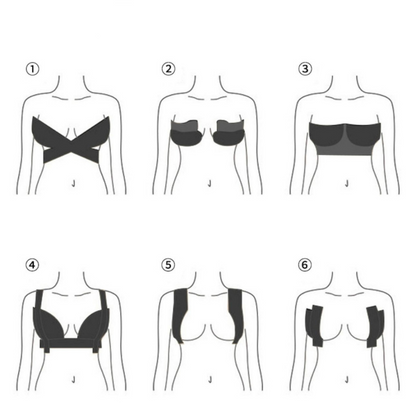 ①
②
③
④
⑤
⑥